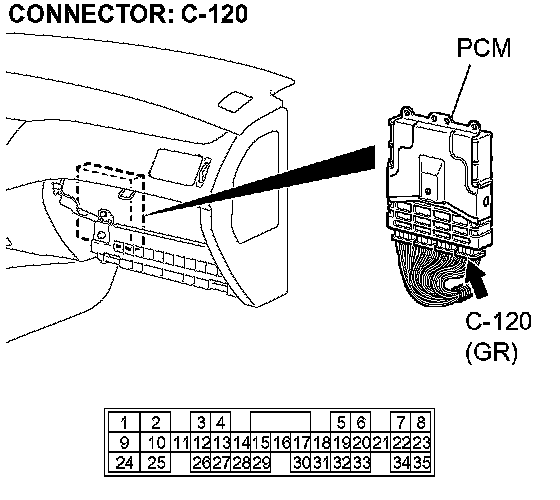 CONNECTOR: C-120

PCM

C-120
(GR)

1 2 3 4 5 6 7 8
9 10 11 12 13 14 15 16 17 18 19 20 21 22 23
24 25 26 27 28 29 30 31 32 33 34 35