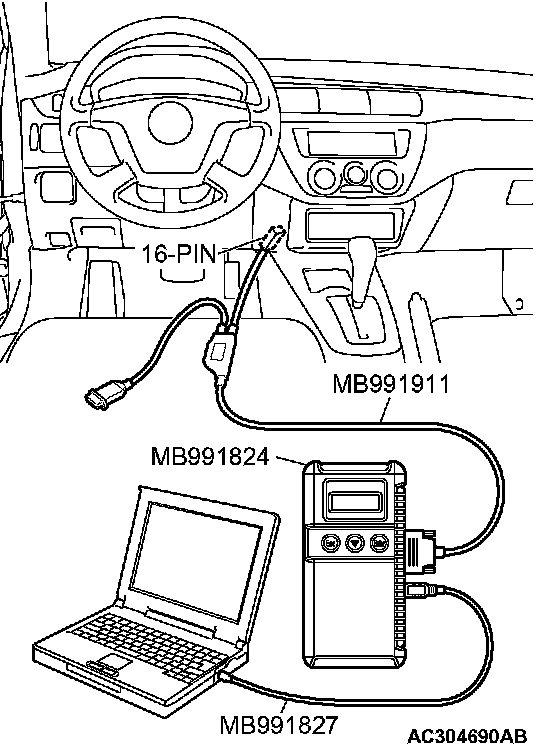 16-PIN
MB991911
MB991824
MB991827
AC304690AB