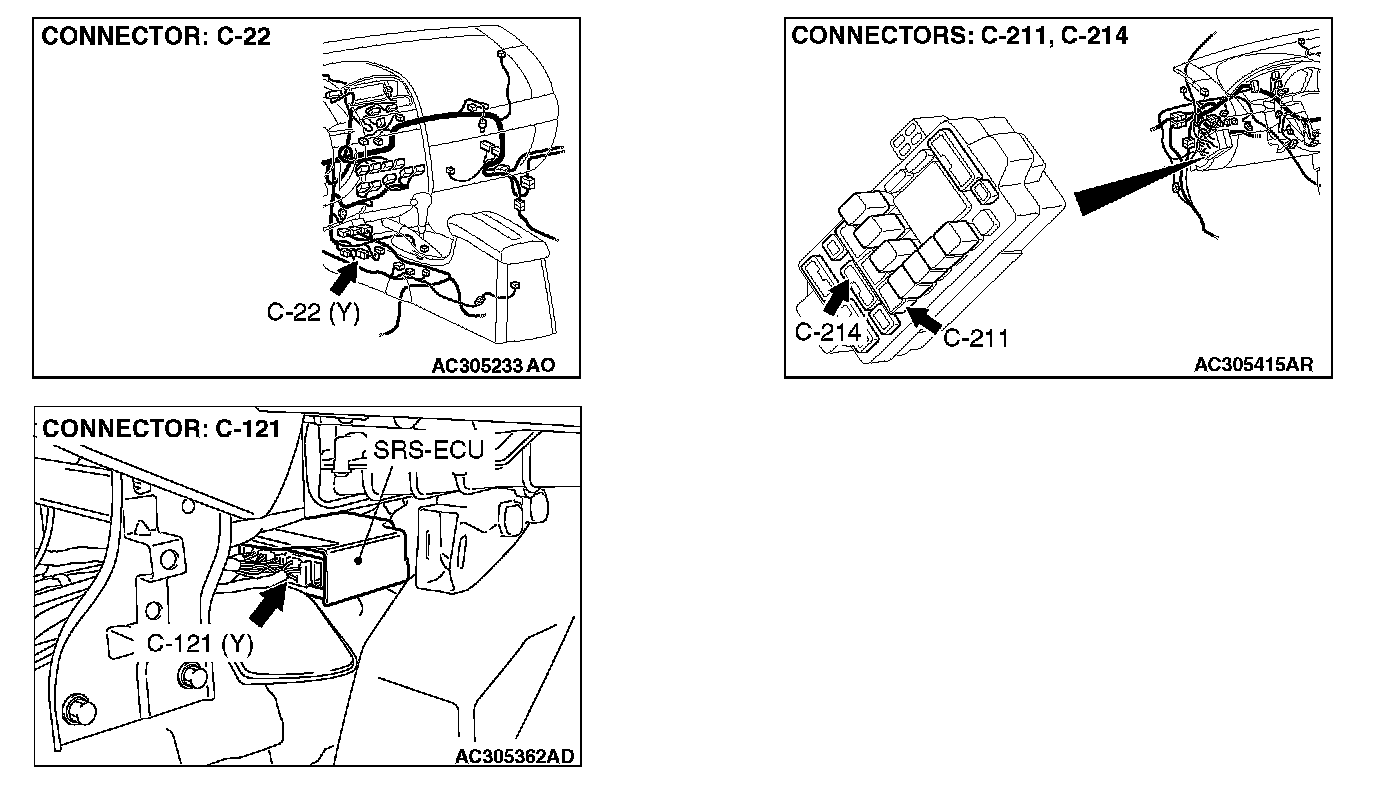 CONNECTOR: C-22

C-22 (Y)

AC305233 AO

CONNECTORS: C-211, C-214

C-214

C-211

AC305415AR

CONNECTOR: C-121

SRS-ECU

C-121 (Y)

AC305362AD