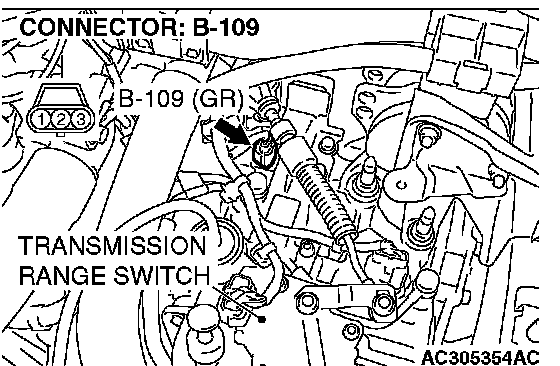 CONNECTOR: B-109

1 2 3

B-109 (GR)

TRANSMISSION RANGE SWITCH

AC305354AC