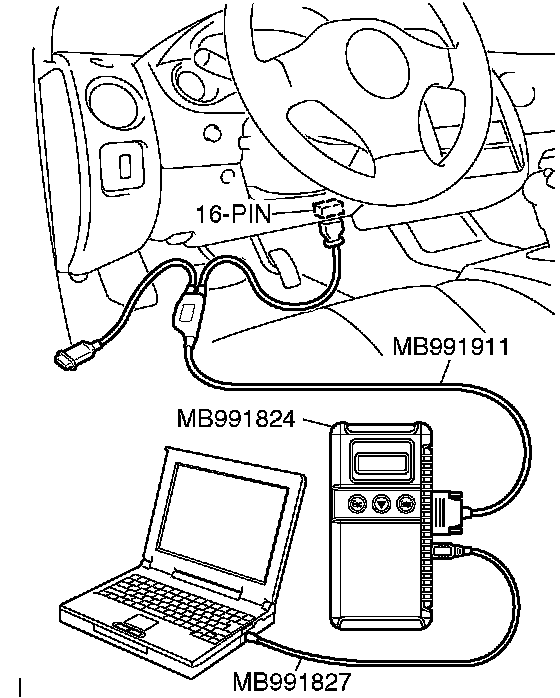 16-PIN

MB991911

MB991824

MB991827