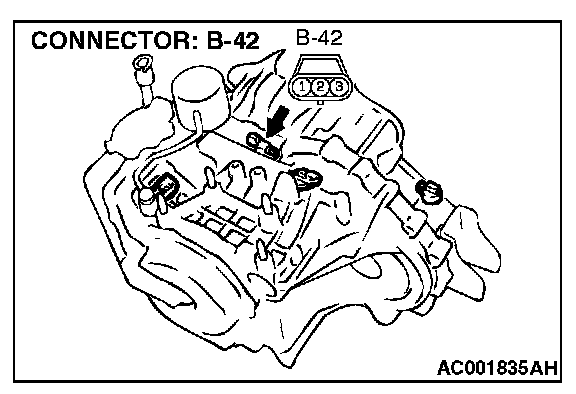 CONNECTOR: B-42

B-42

1 2 3

AC001835AH