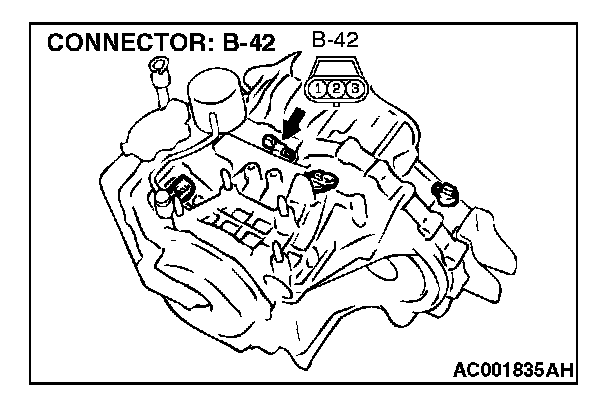 CONNECTOR: B-42

B-42

1 2 3

AC001835AH