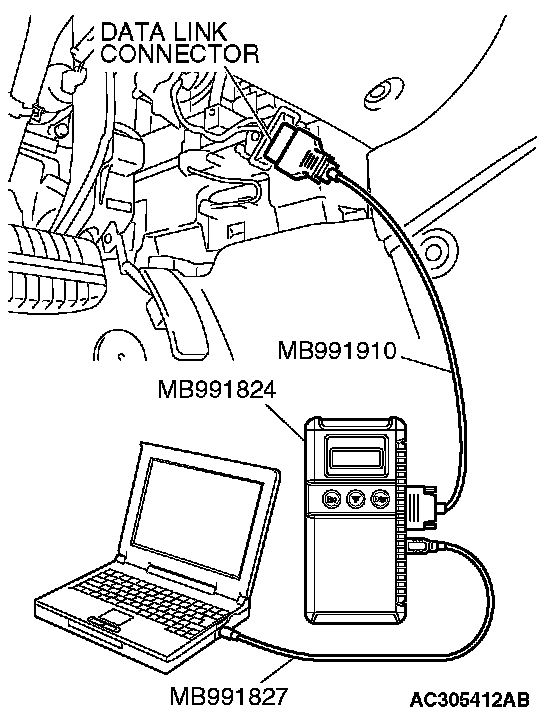 DATA LINK CONNECTOR

MB991910

MB991824

MB991827

AC305412AB