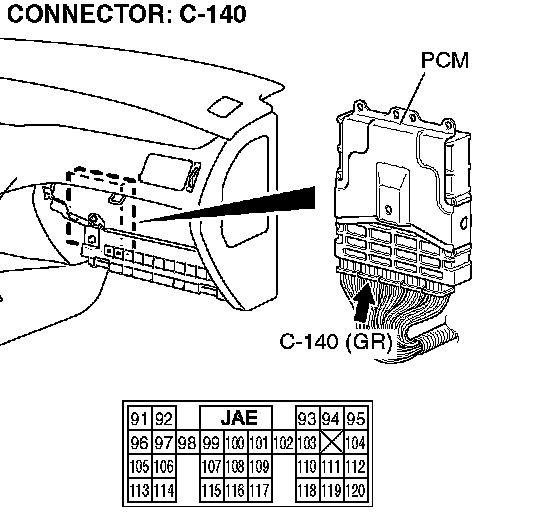 CONNECTOR: C-140

PCM

C-140 (GR)

| 91 | 92 | | JAE | | | | 93 | 94 | 95 |
|---|---|---|---|---|---|---|---|---|---|
| 96 | 97 | 98 | 99 | 100 | 101 | 102 | 103 | | 104 |
| 105 | 106 | | 107 | 108 | 109 | | 110 | 111 | 112 |
| 113 | 114 | | 115 | 116 | 117 | | 118 | 119 | 120 |