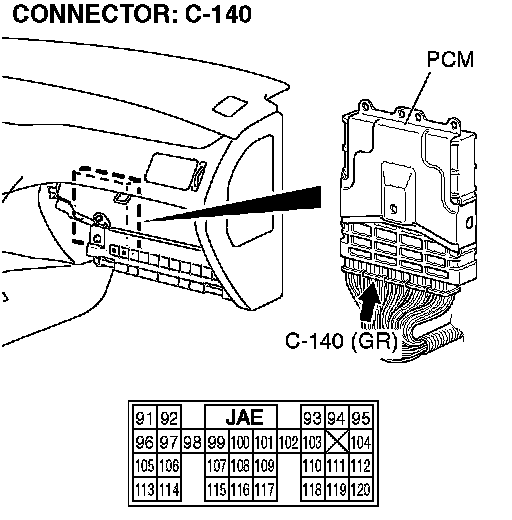 CONNECTOR: C-140

PCM

C-140 (GR)

| 91 | 92 |  | JAE |  |  |  | 93 | 94 | 95 |
|---|---|---|---|---|---|---|---|---|---|
| 96 | 97 | 98 | 99 | 100 | 101 | 102 | 103 |  | 104 |
| 105 | 106 |  | 107 | 108 | 109 |  | 110 | 111 | 112 |
| 113 | 114 |  | 115 | 116 | 117 |  | 118 | 119 | 120 |