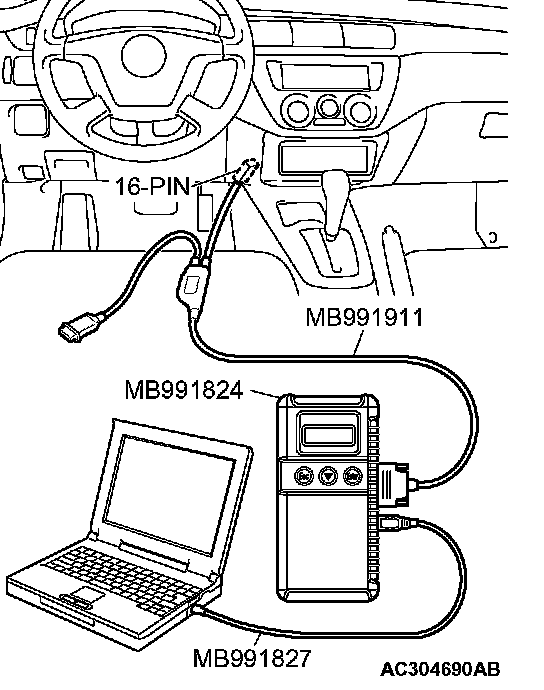 16-PIN

MB991911

MB991824

MB991827

AC304690AB