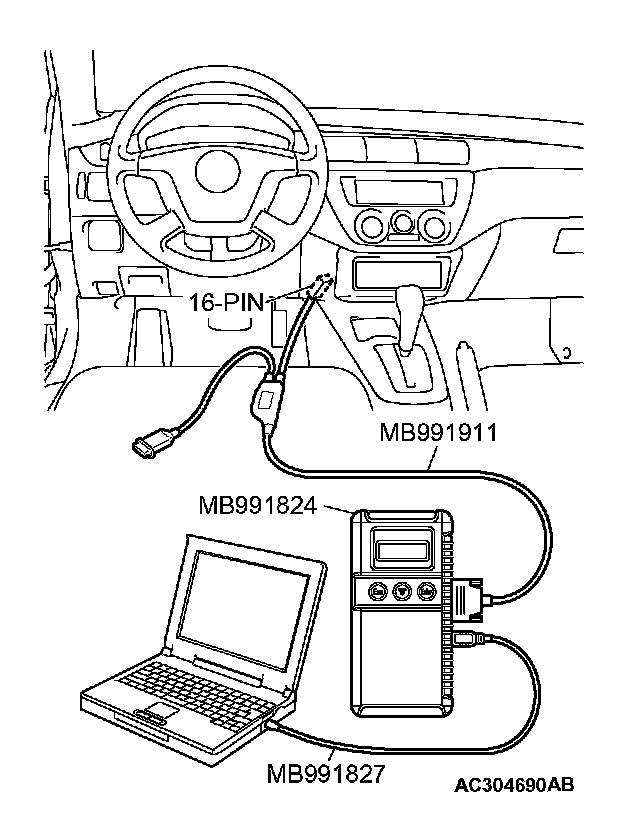 16-PIN
MB991911
MB991824
MB991827
AC304690AB