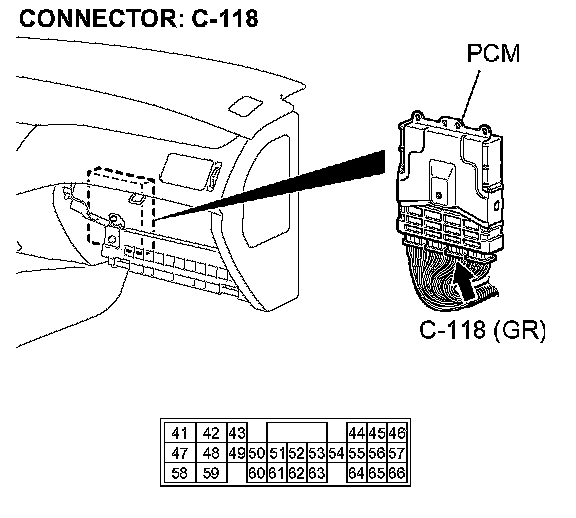 CONNECTOR: C-118

PCM

C-118 (GR)

| 41 | 42 | 43 | | | | | | 44 | 45 | 46 |
|---|---|---|---|---|---|---|---|---|---|---|
| 47 | 48 | 49 | 50 | 51 | 52 | 53 | 54 | 55 | 56 | 57 |
| 58 | 59 | | 60 | 61 | 62 | 63 | | 64 | 65 | 66 |