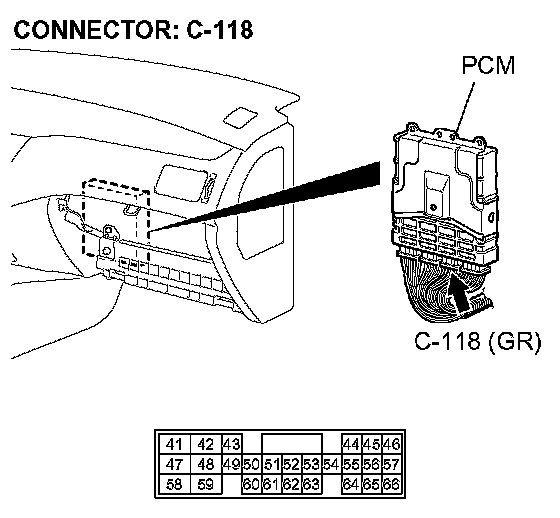 CONNECTOR: C-118

PCM

C-118 (GR)

41 42 43 44 45 46
47 48 49 50 51 52 53 54 55 56 57
58 59 60 61 62 63 64 65 66