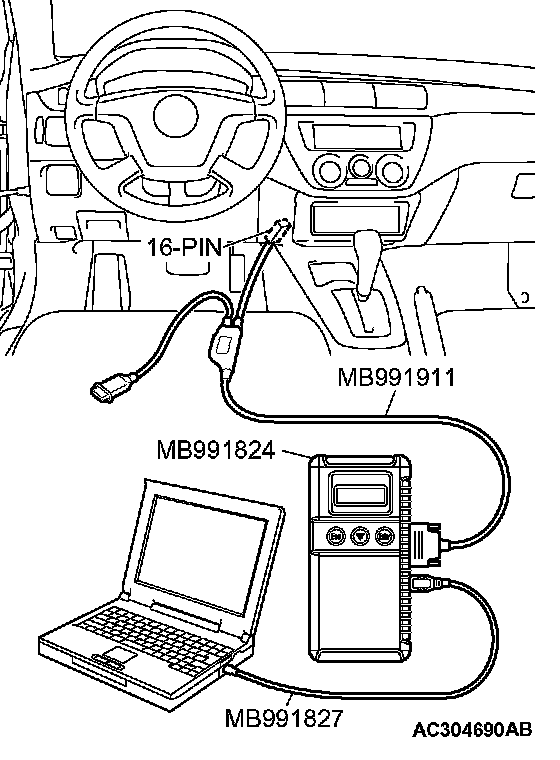 16-PIN

MB991911

MB991824

MB991827

AC304690AB