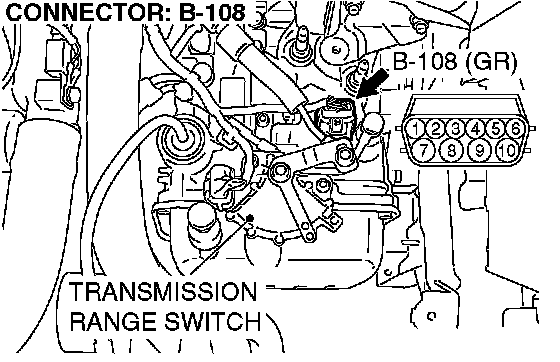 CONNECTOR: B-108

B-108 (GR)

1 2 3 4 5 6
7 8 9 10

TRANSMISSION RANGE SWITCH