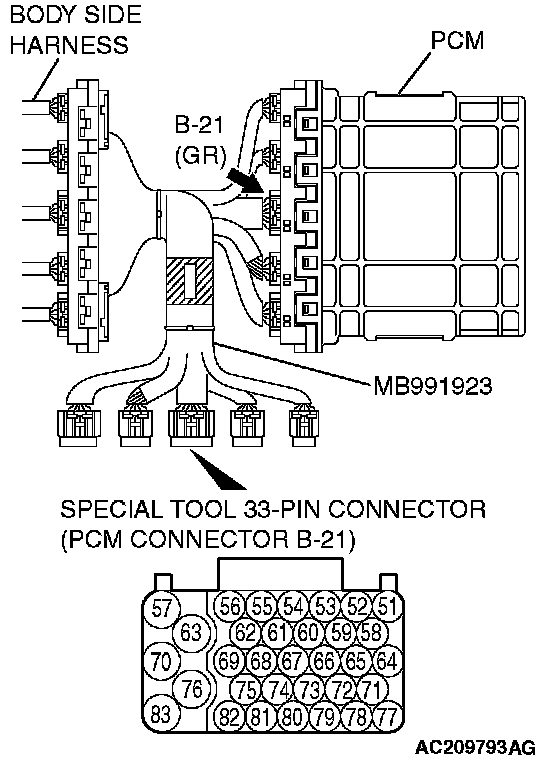 BODY SIDE HARNESS

PCM

B-21 (GR)

MB991923

SPECIAL TOOL 33-PIN CONNECTOR (PCM CONNECTOR B-21)

57
56 55 54 53 52 51
63
62 61 60 59 58
70
69 68 67 66 65 64
76
75 74 73 72 71
83
82 81 80 79 78 77

AC209793AG