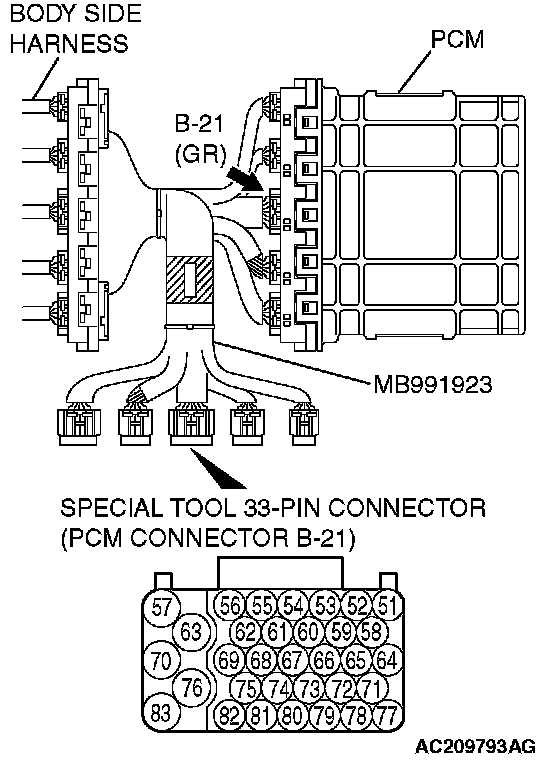 BODY SIDE HARNESS

PCM

B-21 (GR)

MB991923

SPECIAL TOOL 33-PIN CONNECTOR (PCM CONNECTOR B-21)

57 56 55 54 53 52 51
63 62 61 60 59 58
70 69 68 67 66 65 64
76 75 74 73 72 71
83 82 81 80 79 78 77

AC209793AG