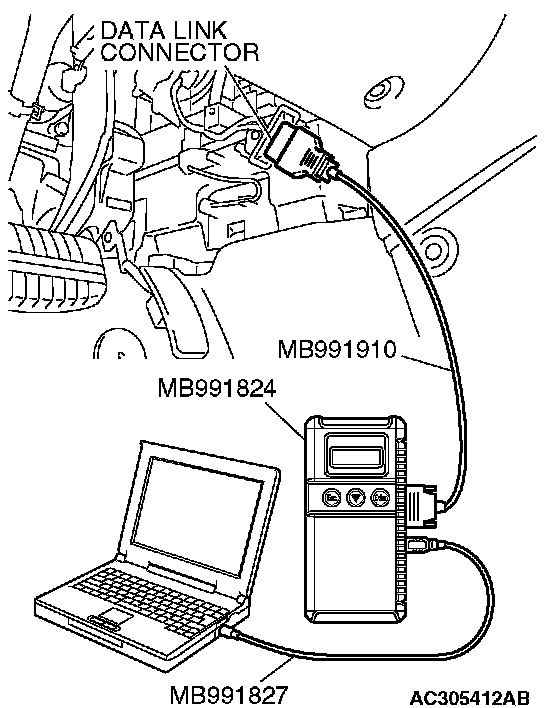 DATA LINK CONNECTOR

MB991910

MB991824

MB991827

AC305412AB