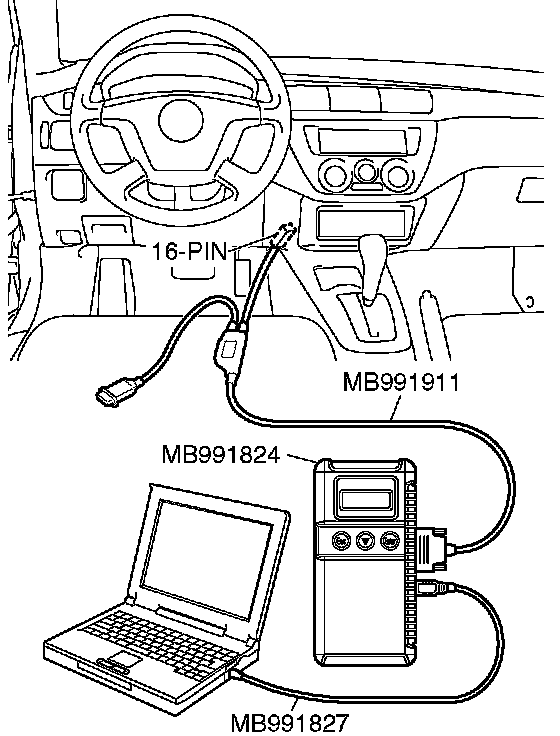 16-PIN
MB991911
MB991824
MB991827