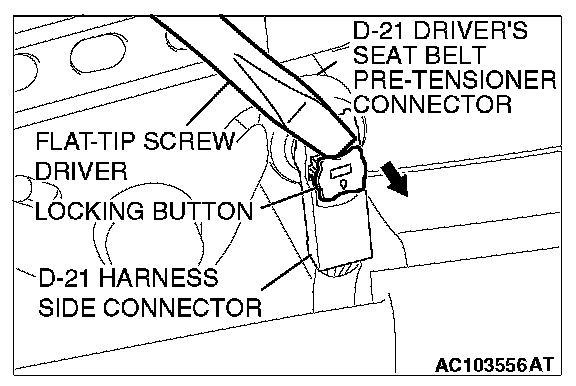 D-21 DRIVER'S SEAT BELT PRE-TENSIONER CONNECTOR

FLAT-TIP SCREW DRIVER

LOCKING BUTTON

D-21 HARNESS SIDE CONNECTOR

AC103556AT