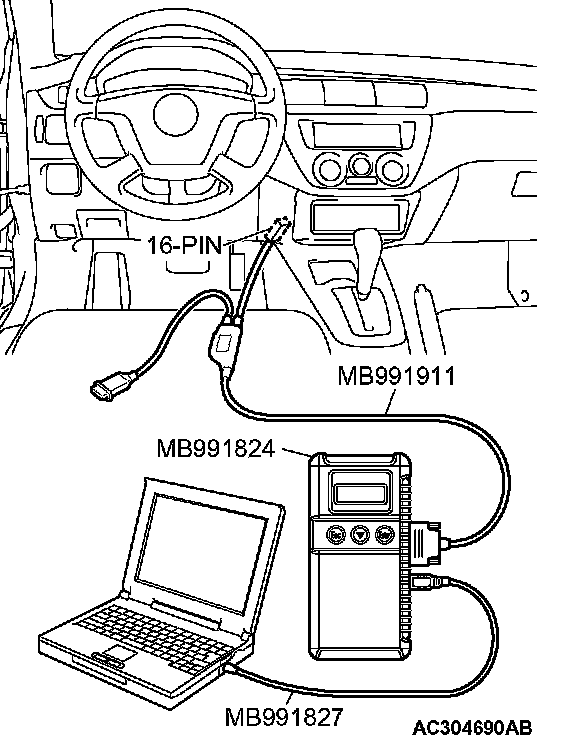 16-PIN
MB991911
MB991824
MB991827
AC304690AB