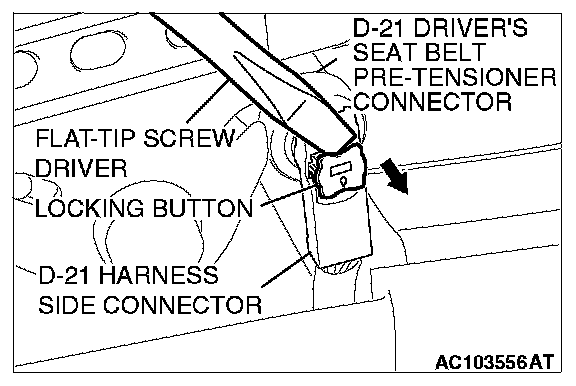 D-21 DRIVER'S SEAT BELT PRE-TENSIONER CONNECTOR

FLAT-TIP SCREW DRIVER

LOCKING BUTTON

D-21 HARNESS SIDE CONNECTOR

AC103556AT