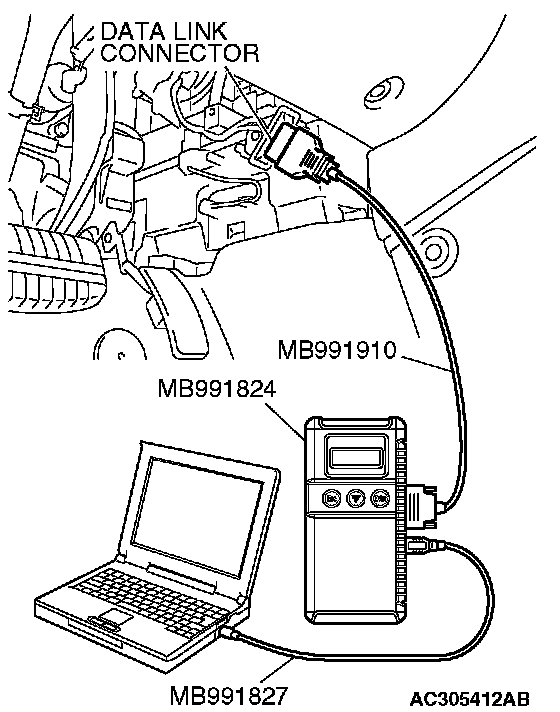 DATA LINK CONNECTOR

MB991910

MB991824

MB991827

AC305412AB