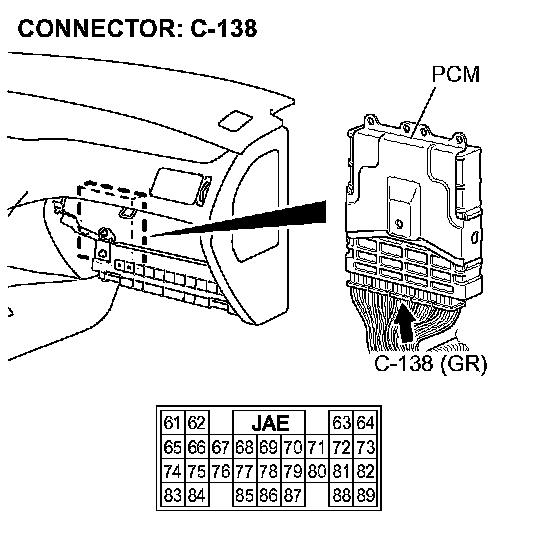 CONNECTOR: C-138

PCM

C-138 (GR)

| 61 | 62 | | JAE | | | | 63 | 64 |
|---|---|---|---|---|---|---|---|---|
| 65 | 66 | 67 | 68 | 69 | 70 | 71 | 72 | 73 |
| 74 | 75 | 76 | 77 | 78 | 79 | 80 | 81 | 82 |
| 83 | 84 | | 85 | 86 | 87 | | 88 | 89 |