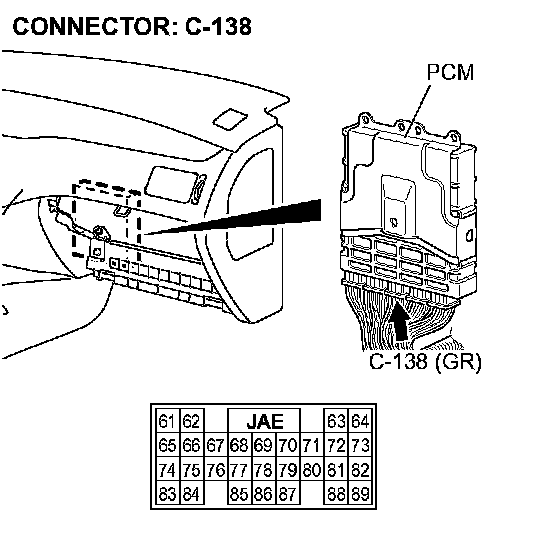 CONNECTOR: C-138

PCM

C-138 (GR)

| 61 | 62 | | JAE | | | | 63 | 64 |
|---|---|---|---|---|---|---|---|---|
| 65 | 66 | 67 | 68 | 69 | 70 | 71 | 72 | 73 |
| 74 | 75 | 76 | 77 | 78 | 79 | 80 | 81 | 82 |
| 83 | 84 | | 85 | 86 | 87 | | 88 | 89 |