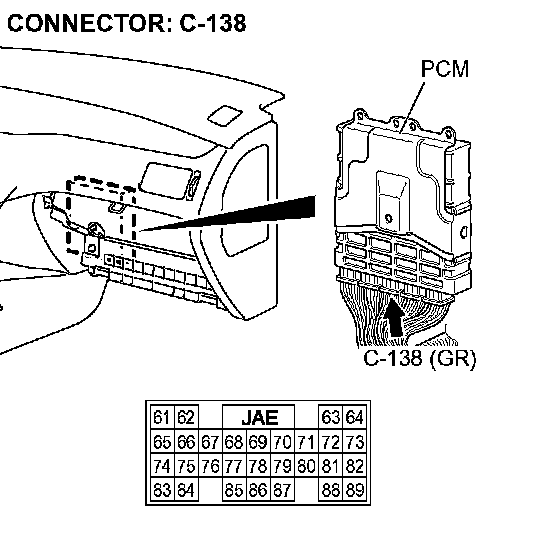 CONNECTOR: C-138

PCM

C-138 (GR)

| 61 | 62 |  | JAE |  |  |  | 63 | 64 |
|---|---|---|---|---|---|---|---|---|
| 65 | 66 | 67 | 68 | 69 | 70 | 71 | 72 | 73 |
| 74 | 75 | 76 | 77 | 78 | 79 | 80 | 81 | 82 |
| 83 | 84 |  | 85 | 86 | 87 |  | 88 | 89 |