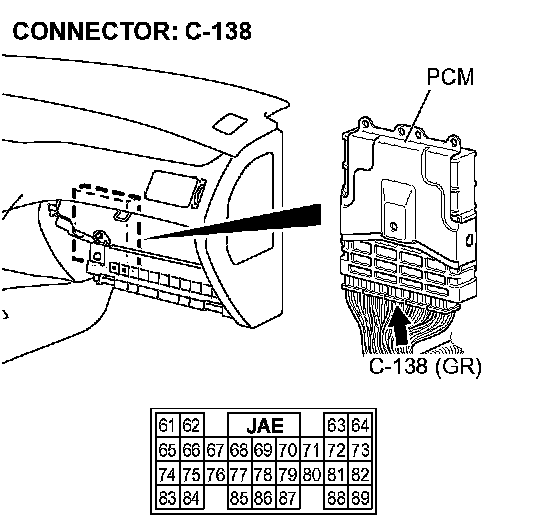 CONNECTOR: C-138

PCM

C-138 (GR)

| 61 | 62 | | JAE | | | | 63 | 64 |
|---|---|---|---|---|---|---|---|---|
| 65 | 66 | 67 | 68 | 69 | 70 | 71 | 72 | 73 |
| 74 | 75 | 76 | 77 | 78 | 79 | 80 | 81 | 82 |
| 83 | 84 | | 85 | 86 | 87 | | 88 | 89 |