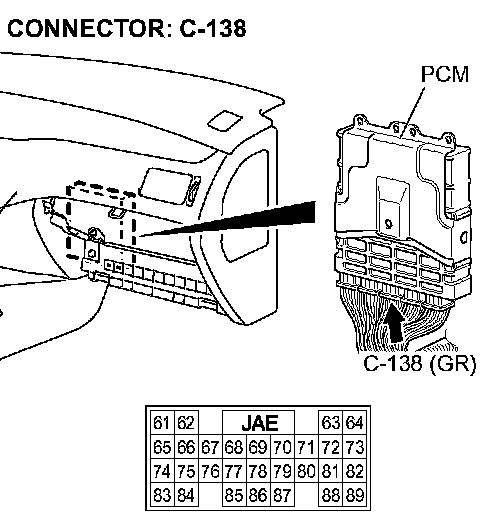 CONNECTOR: C-138

PCM

C-138 (GR)

| 61 | 62 |  | JAE | | | | 63 | 64 |
|---|---|---|---|---|---|---|---|---|
| 65 | 66 | 67 | 68 | 69 | 70 | 71 | 72 | 73 |
| 74 | 75 | 76 | 77 | 78 | 79 | 80 | 81 | 82 |
| 83 | 84 |  | 85 | 86 | 87 |  | 88 | 89 |