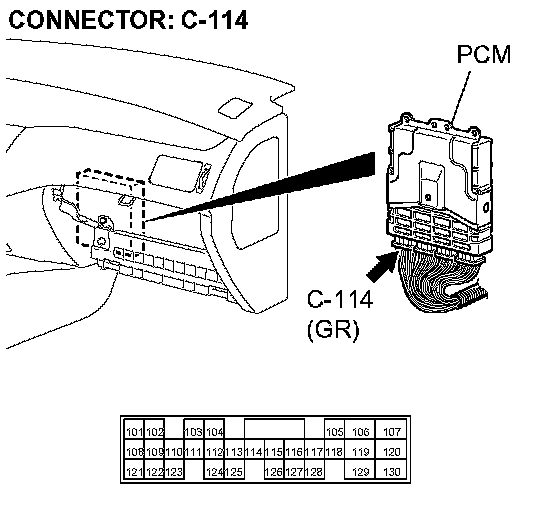 CONNECTOR: C-114

PCM

C-114
(GR)

101 102 103 104 105 106 107
108 109 110 111 112 113 114 115 116 117 118 119 120
121 122 123 124 125 126 127 128 129 130