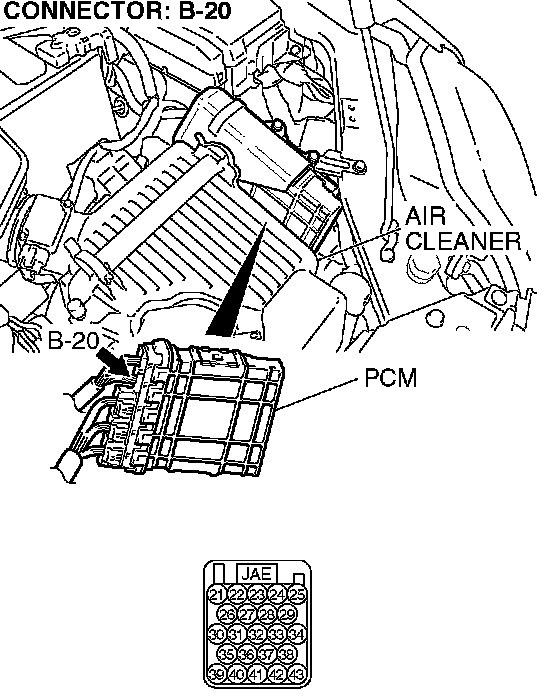 CONNECTOR: B-20

AIR CLEANER

B-20

PCM

JAE

21 22 23 24 25
26 27 28 29
30 31 32 33 34
35 36 37 38
39 40 41 42 43