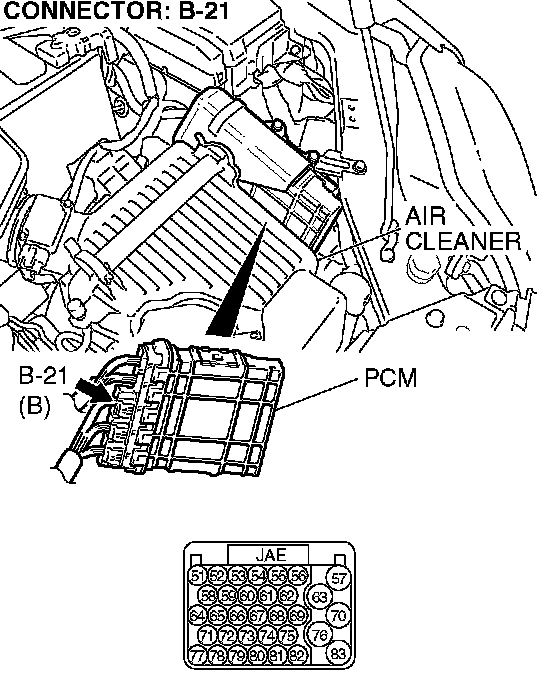 CONNECTOR: B-21

AIR CLEANER

B-21 (B)

PCM

JAE

51 52 53 54 55 56 57
58 59 60 61 62 63
64 65 66 67 68 69 70
71 72 73 74 75 76
77 78 79 80 81 82 83