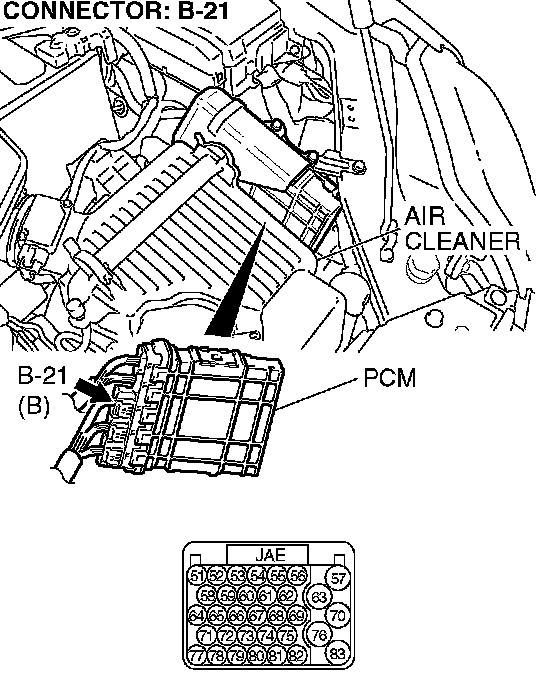 CONNECTOR: B-21

AIR CLEANER

B-21 (B)

PCM

JAE

51 52 53 54 55 56 57
58 59 60 61 62 63
64 65 66 67 68 69 70
71 72 73 74 75 76
77 78 79 80 81 82 83