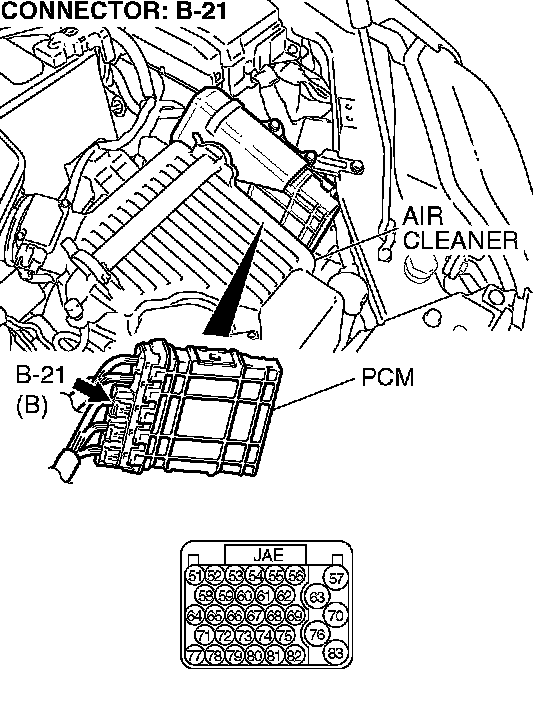 CONNECTOR: B-21

AIR CLEANER

B-21 (B)

PCM

JAE

51 52 53 54 55 56 57
58 59 60 61 62 63
64 65 66 67 68 69 70
71 72 73 74 75 76
77 78 79 80 81 82 83