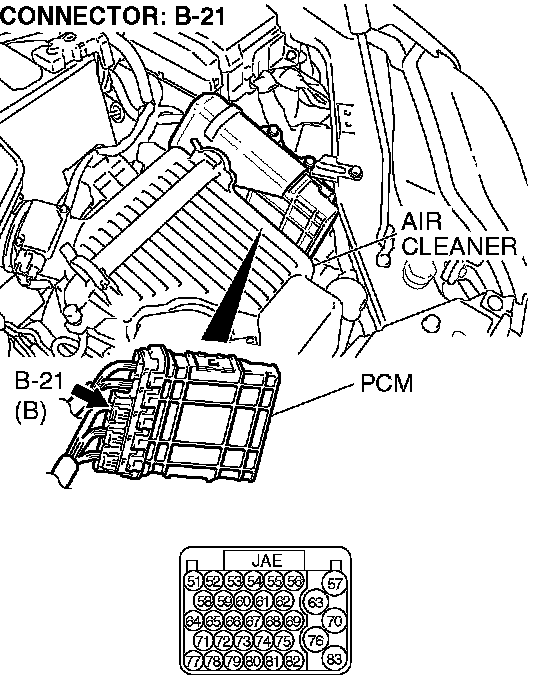 CONNECTOR: B-21

AIR CLEANER

B-21 (B)

PCM

JAE

51 52 53 54 55 56 57
58 59 60 61 62 63
64 65 66 67 68 69 70
71 72 73 74 75 76
77 78 79 80 81 82 83