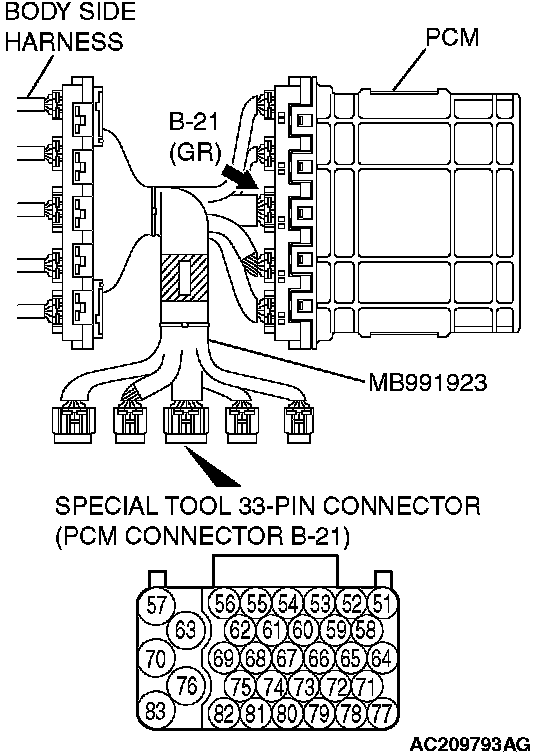 BODY SIDE HARNESS

PCM

B-21 (GR)

MB991923

SPECIAL TOOL 33-PIN CONNECTOR (PCM CONNECTOR B-21)

57 56 55 54 53 52 51
63 62 61 60 59 58
70 69 68 67 66 65 64
76 75 74 73 72 71
83 82 81 80 79 78 77

AC209793AG