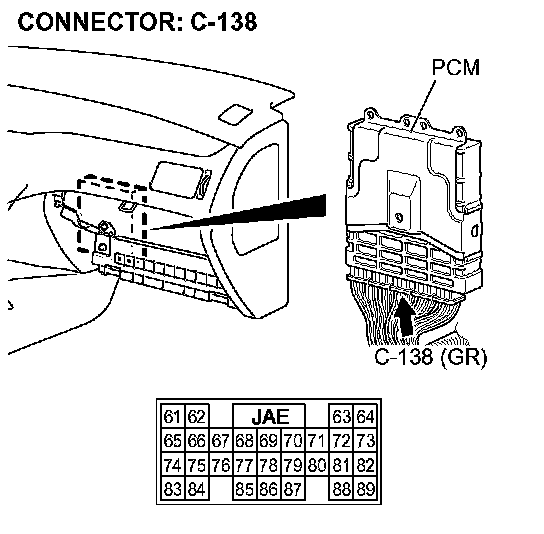 CONNECTOR: C-138

PCM

C-138 (GR)

| 61 | 62 | | JAE | | | | 63 | 64 |
|---|---|---|---|---|---|---|---|---|
| 65 | 66 | 67 | 68 | 69 | 70 | 71 | 72 | 73 |
| 74 | 75 | 76 | 77 | 78 | 79 | 80 | 81 | 82 |
| 83 | 84 | | 85 | 86 | 87 | | 88 | 89 |