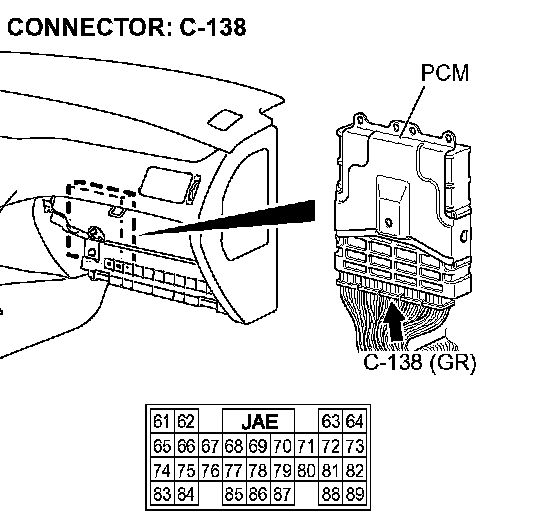 CONNECTOR: C-138

PCM

C-138 (GR)

| 61 | 62 | | JAE | | | | 63 | 64 |
|---|---|---|---|---|---|---|---|---|
| 65 | 66 | 67 | 68 | 69 | 70 | 71 | 72 | 73 |
| 74 | 75 | 76 | 77 | 78 | 79 | 80 | 81 | 82 |
| 83 | 84 | | 85 | 86 | 87 | | 88 | 89 |