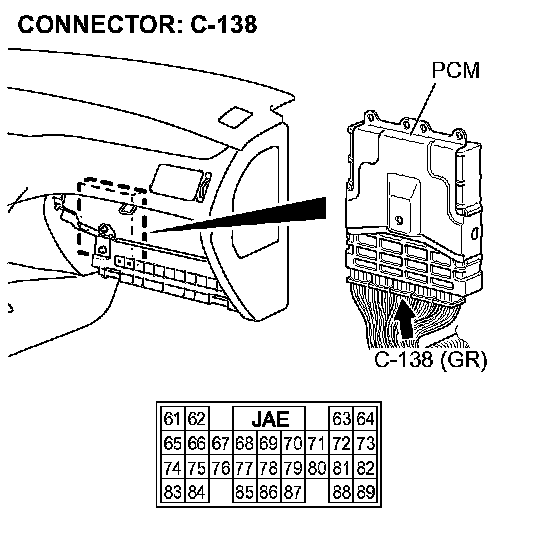 CONNECTOR: C-138

PCM

C-138 (GR)

| 61 | 62 | | JAE | | | | 63 | 64 |
|---|---|---|---|---|---|---|---|---|
| 65 | 66 | 67 | 68 | 69 | 70 | 71 | 72 | 73 |
| 74 | 75 | 76 | 77 | 78 | 79 | 80 | 81 | 82 |
| 83 | 84 | | 85 | 86 | 87 | | 88 | 89 |