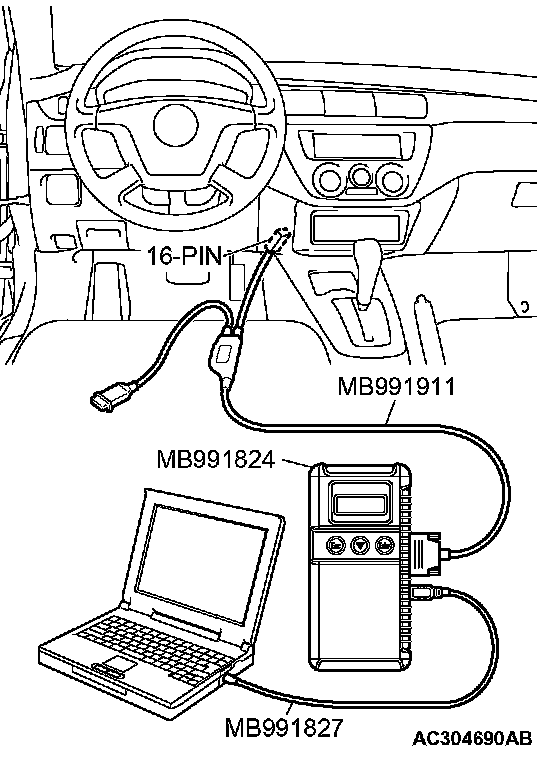 16-PIN
MB991911
MB991824
MB991827
AC304690AB