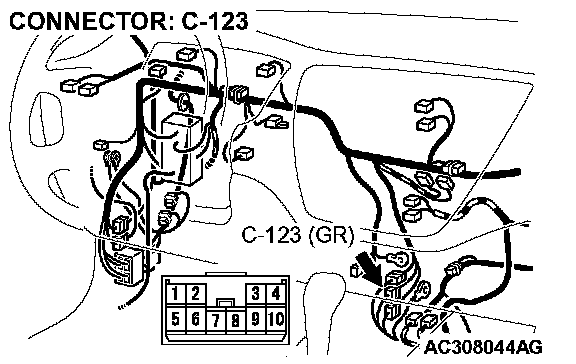 CONNECTOR: C-123

C-123 (GR)

1 2 3 4
5 6 7 8 9 10

AC308044AG