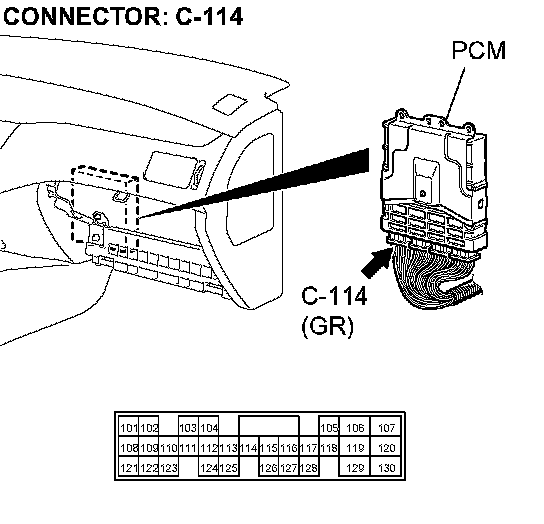 CONNECTOR: C-114

PCM

C-114
(GR)

101 102 103 104 105 106 107
108 109 110 111 112 113 114 115 116 117 118 119 120
121 122 123 124 125 126 127 128 129 130