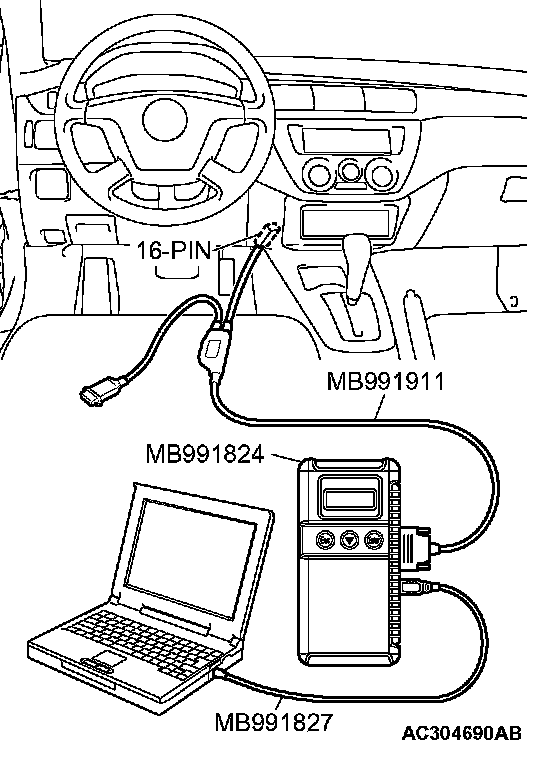 16-PIN
MB991911
MB991824
MB991827
AC304690AB