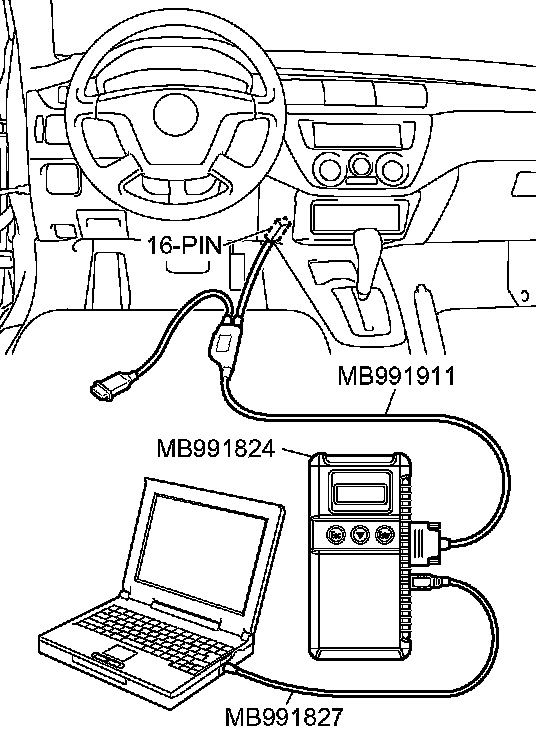 16-PIN
MB991911
MB991824
MB991827