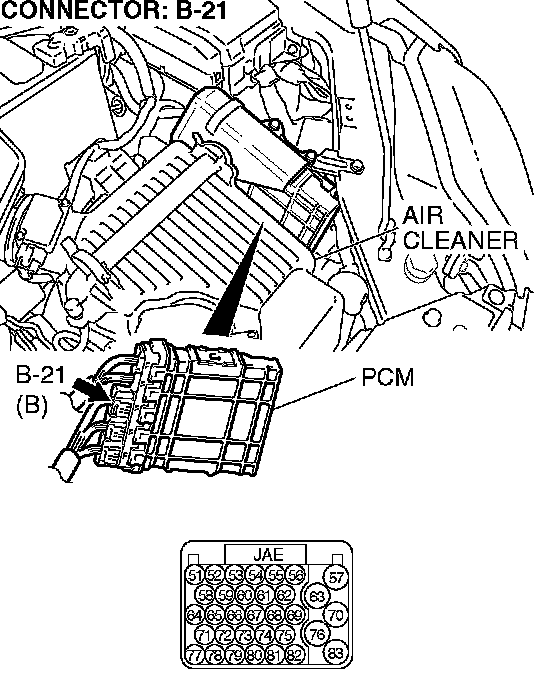 CONNECTOR: B-21

AIR CLEANER

B-21 (B)

PCM

JAE

51 52 53 54 55 56 57
58 59 60 61 62 63
64 65 66 67 68 69 70
71 72 73 74 75 76
77 78 79 80 81 82 83