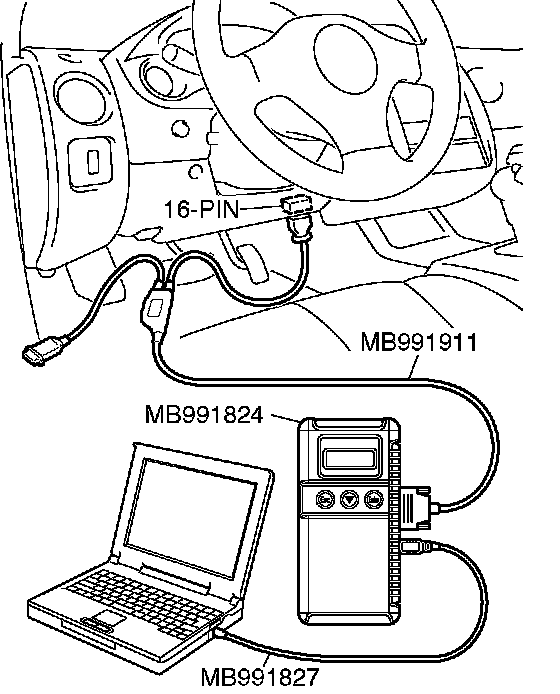 16-PIN
MB991911
MB991824
MB991827