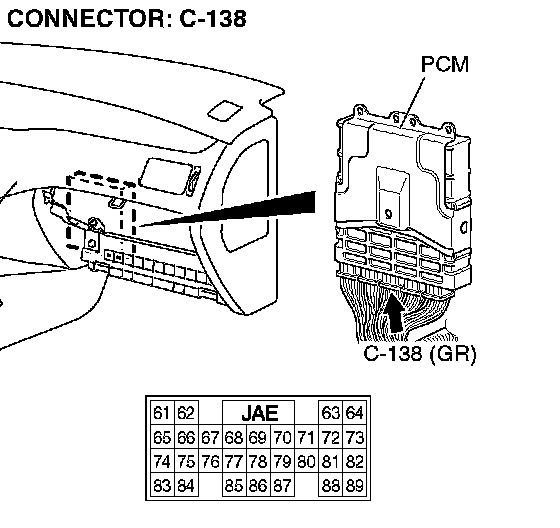 CONNECTOR: C-138

PCM

C-138 (GR)

| 61 | 62 |  | JAE |  |  |  | 63 | 64 |
|---|---|---|---|---|---|---|---|---|
| 65 | 66 | 67 | 68 | 69 | 70 | 71 | 72 | 73 |
| 74 | 75 | 76 | 77 | 78 | 79 | 80 | 81 | 82 |
| 83 | 84 |  | 85 | 86 | 87 |  | 88 | 89 |