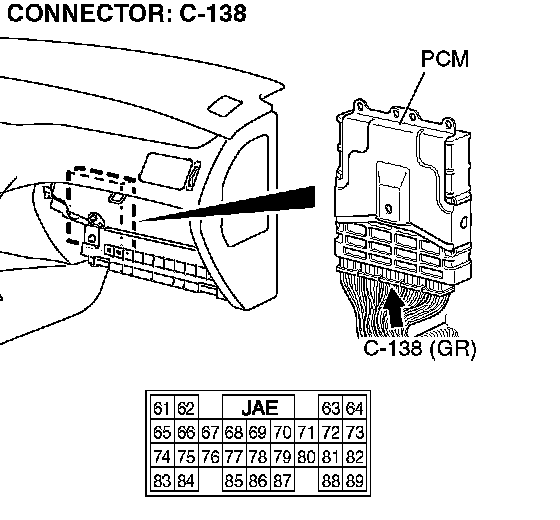 CONNECTOR: C-138

PCM

C-138 (GR)

| 61 | 62 | | JAE | | | | 63 | 64 |
|---|---|---|---|---|---|---|---|---|
| 65 | 66 | 67 | 68 | 69 | 70 | 71 | 72 | 73 |
| 74 | 75 | 76 | 77 | 78 | 79 | 80 | 81 | 82 |
| 83 | 84 | | 85 | 86 | 87 | | 88 | 89 |