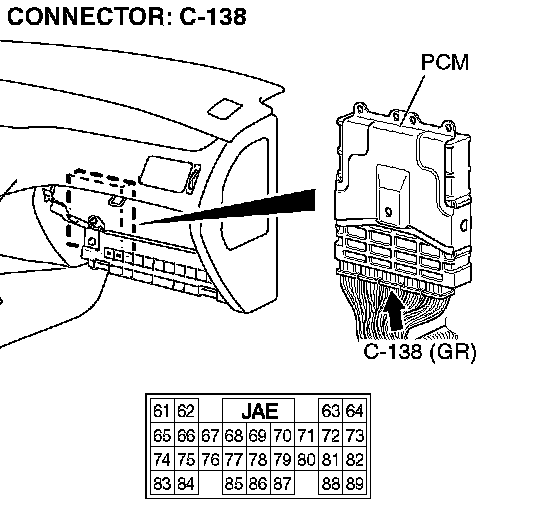 CONNECTOR: C-138

PCM

C-138 (GR)

| 61 | 62 | | JAE | | | | 63 | 64 |
|---|---|---|---|---|---|---|---|---|
| 65 | 66 | 67 | 68 | 69 | 70 | 71 | 72 | 73 |
| 74 | 75 | 76 | 77 | 78 | 79 | 80 | 81 | 82 |
| 83 | 84 | | 85 | 86 | 87 | | 88 | 89 |