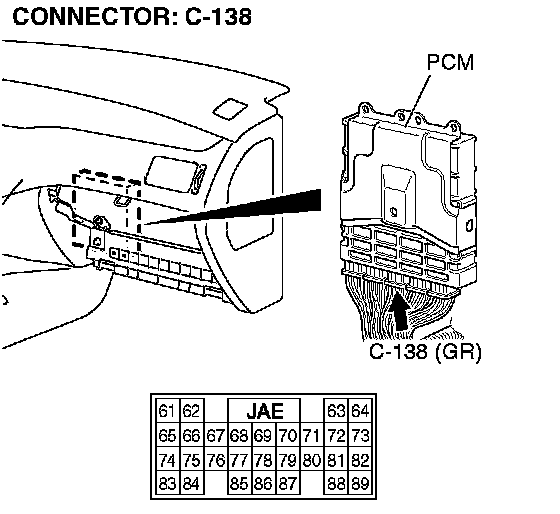 CONNECTOR: C-138

PCM

C-138 (GR)

| 61 | 62 | | JAE | | | | 63 | 64 |
|---|---|---|---|---|---|---|---|---|
| 65 | 66 | 67 | 68 | 69 | 70 | 71 | 72 | 73 |
| 74 | 75 | 76 | 77 | 78 | 79 | 80 | 81 | 82 |
| 83 | 84 | | 85 | 86 | 87 | | 88 | 89 |